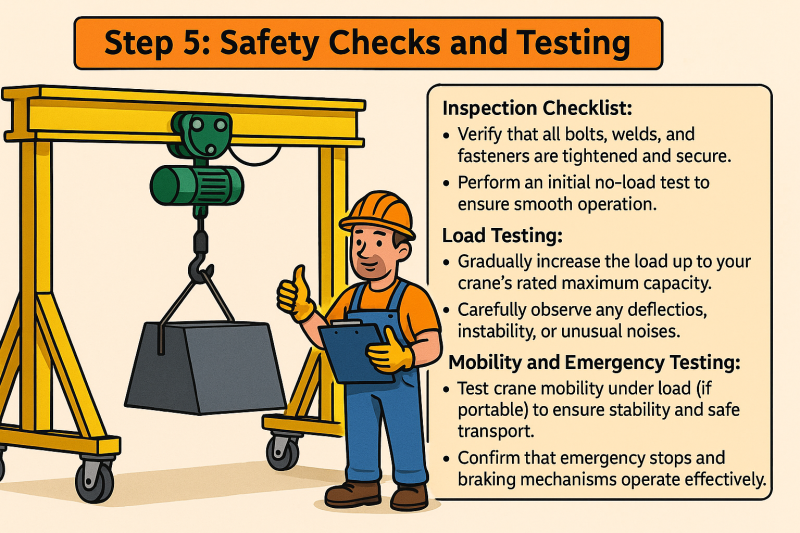 Step 5: Safety Checks and Testing

Inspection Checklist:
• Verify that all bolts, welds, and fasteners are tightened and secure.
• Perform an initial no-load test to ensure smooth operation.

Load Testing:
• Gradually increase the load up to your crane's rated maximum capacity.
• Carefully observe any deflectios, instability, or unusual noises.

Mobility and Emergency Testing:
• Test crane mobility under load (if portable) to ensure stability and safe transport.
• Confirm that emergency stops and braking mechanisms operate effectively.